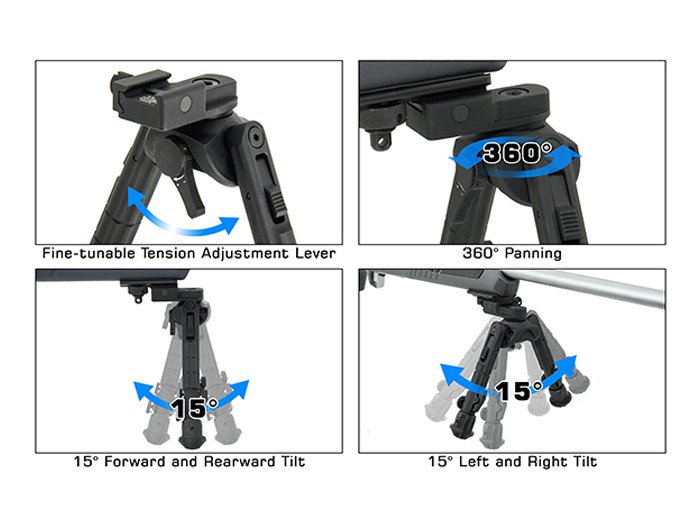 Fine-tunable Tension Adjustment Lever

360°

360° Panning

15°

15° Forward and Rearward Tilt

15°

15° Left and Right Tilt