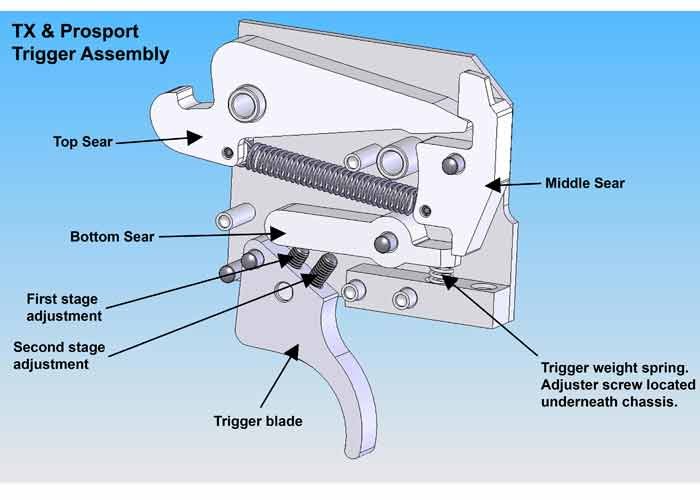 TX & Prosport
Trigger Assembly

Top Sear

Middle Sear

Bottom Sear

First stage adjustment

Second stage adjustment

Trigger blade

Trigger weight spring. Adjuster screw located underneath chassis.